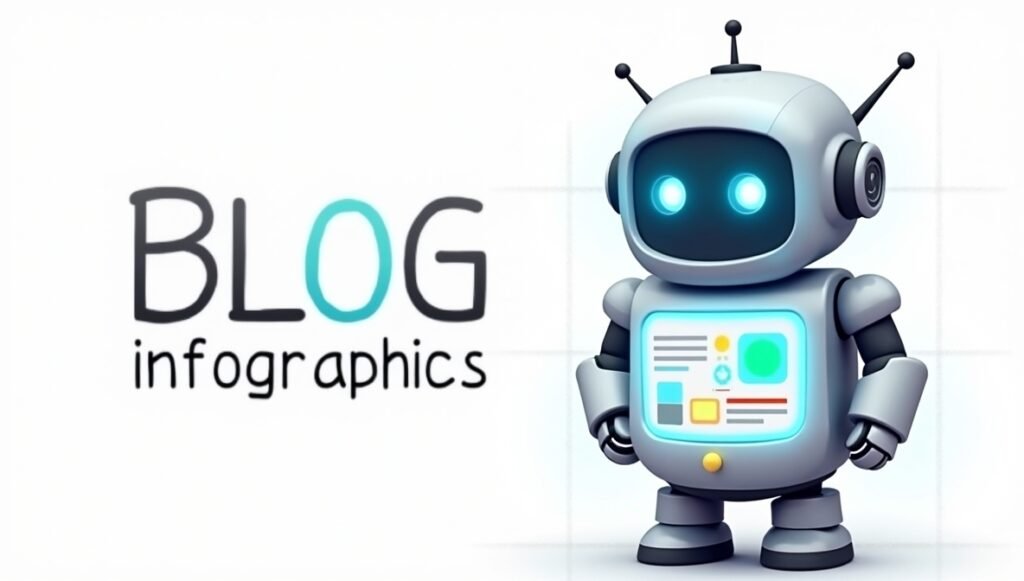 BLOG
infographics